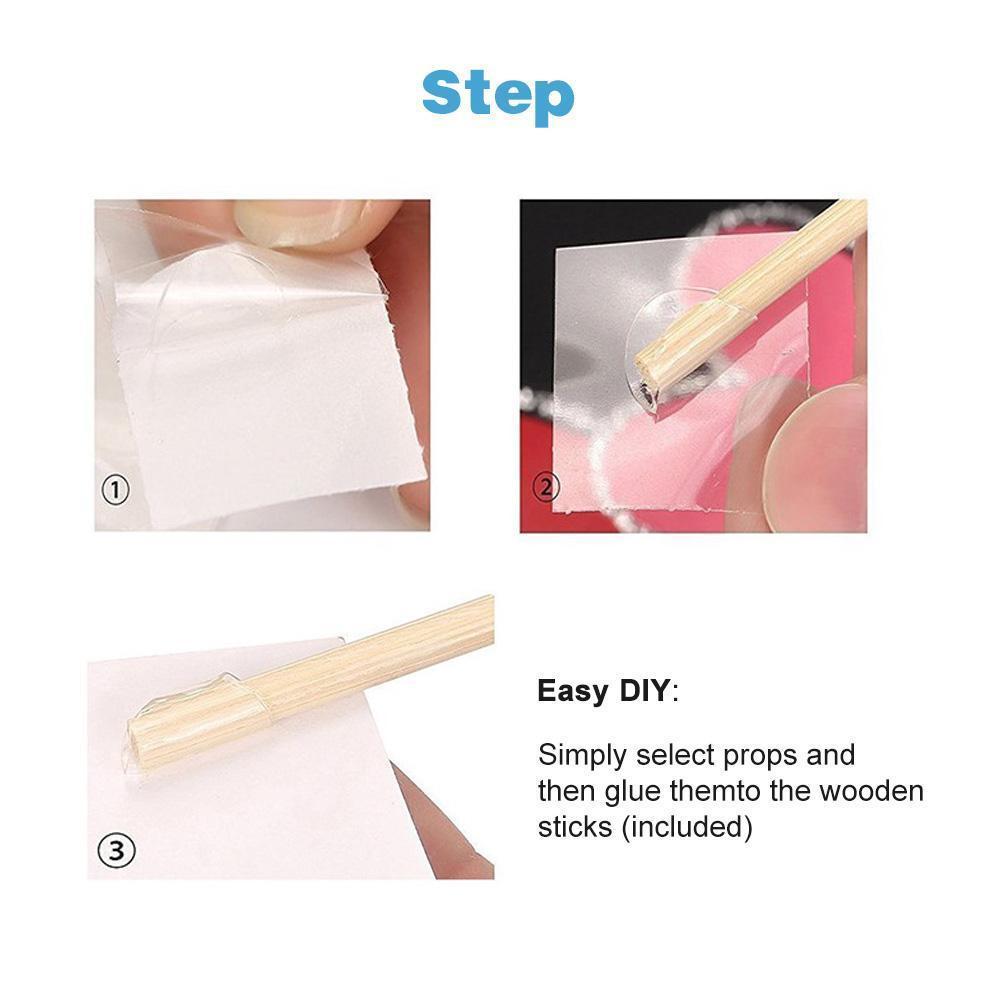 Step

①

②

③

Easy DIY:

Simply select props and then glue themto the wooden sticks (included)