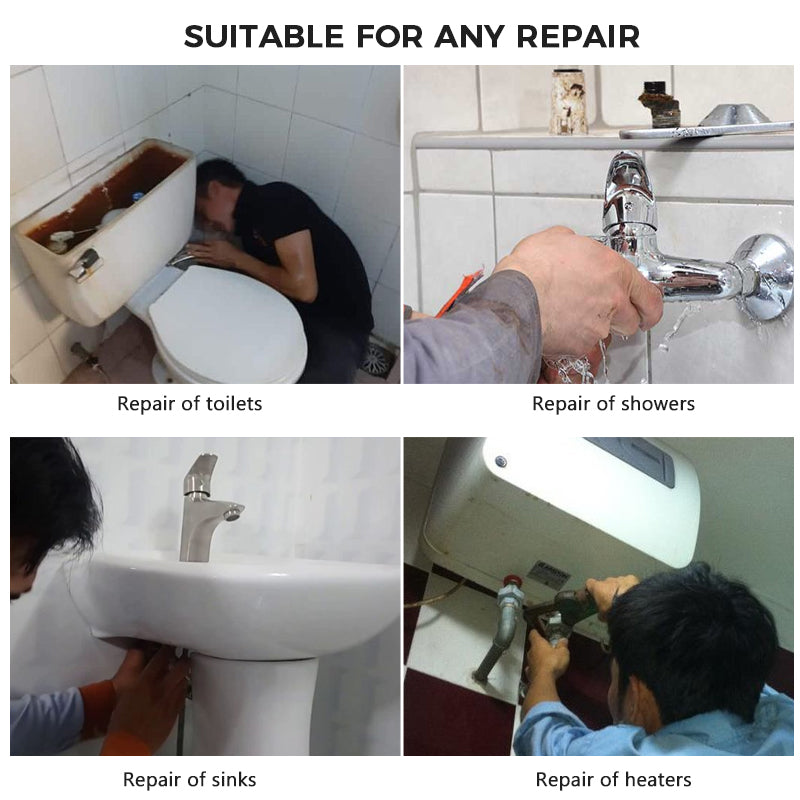 SUITABLE FOR ANY REPAIR

Repair of toilets

Repair of showers

Repair of sinks

Repair of heaters