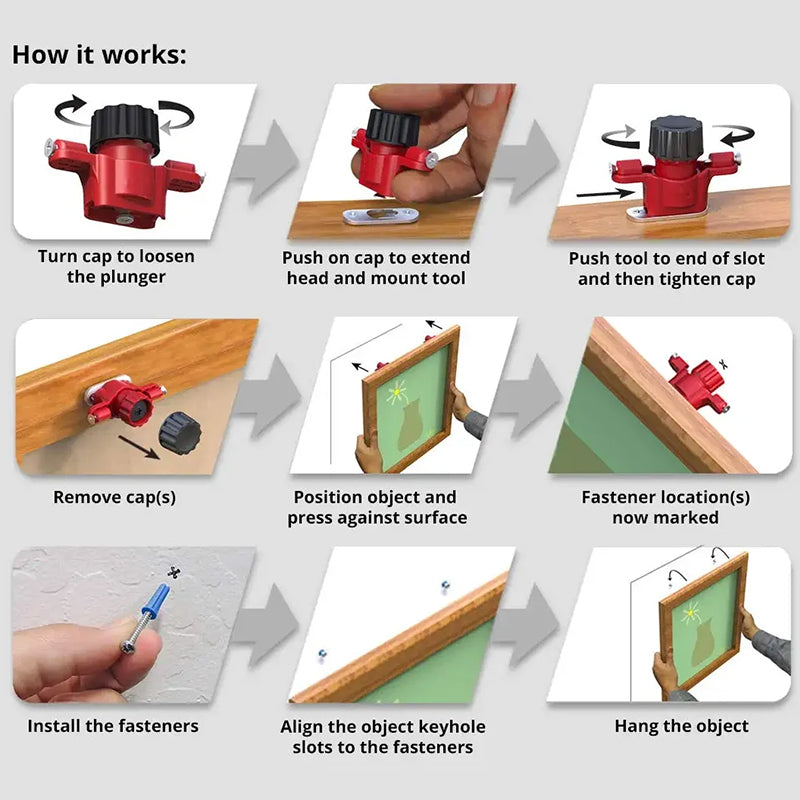 How it works:

Turn cap to loosen the plunger

Push on cap to extend head and mount tool

Push tool to end of slot and then tighten cap

Remove cap(s)

Position object and press against surface

Fastener location(s) now marked

Install the fasteners

Align the object keyhole slots to the fasteners

Hang the object