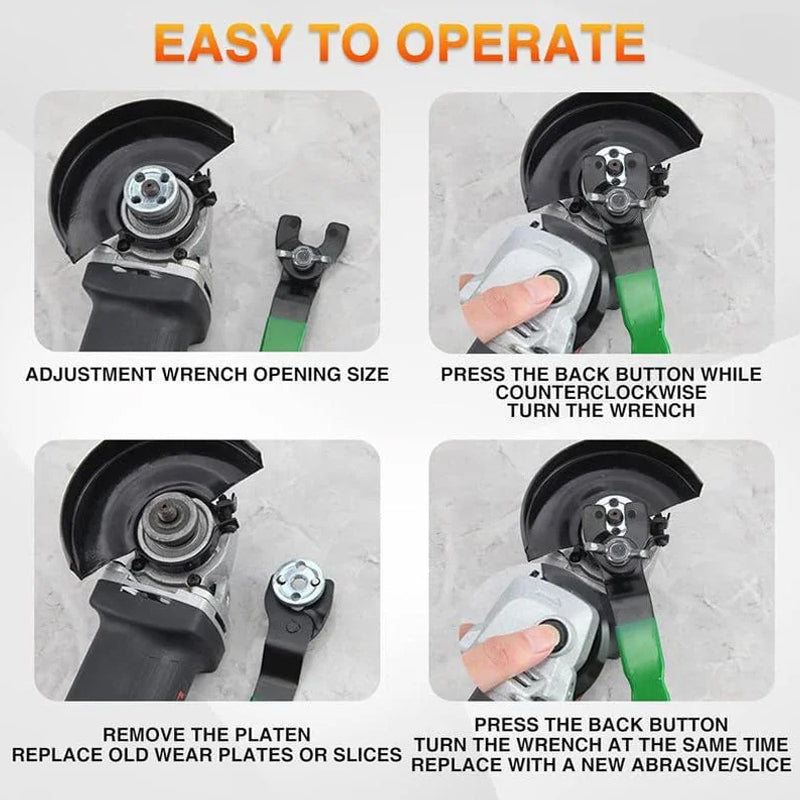 EASY TO OPERATE

ADJUSTMENT WRENCH OPENING SIZE

PRESS THE BACK BUTTON WHILE COUNTERCLOCKWISE TURN THE WRENCH

REMOVE THE PLATEN
REPLACE OLD WEAR PLATES OR SLICES

PRESS THE BACK BUTTON
TURN THE WRENCH AT THE SAME TIME
REPLACE WITH A NEW ABRASIVE/SLICE