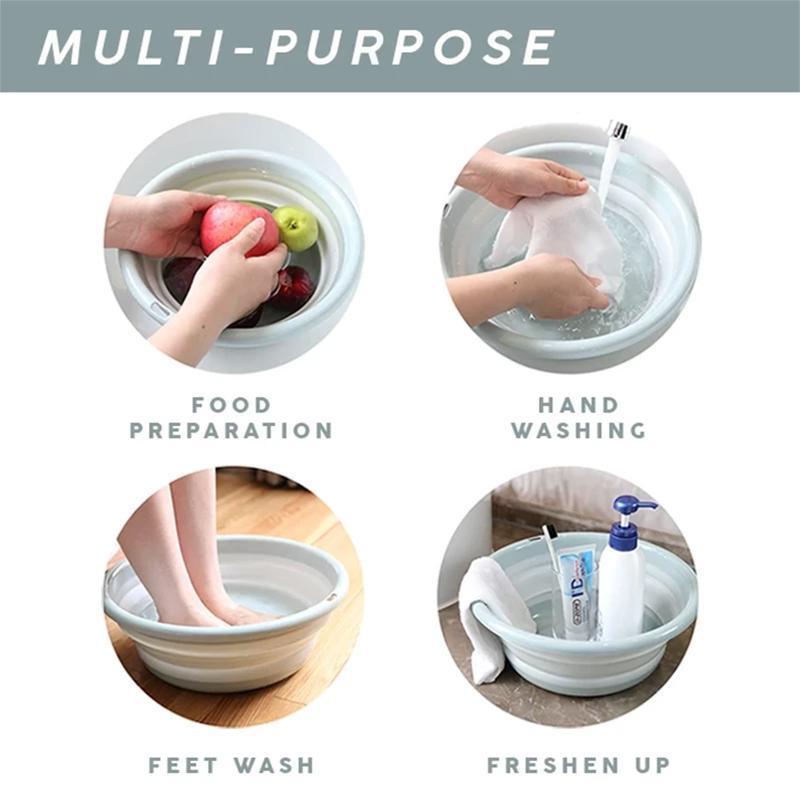 MULTI-PURPOSE

FOOD PREPARATION

HAND WASHING

FEET WASH

FRESHEN UP