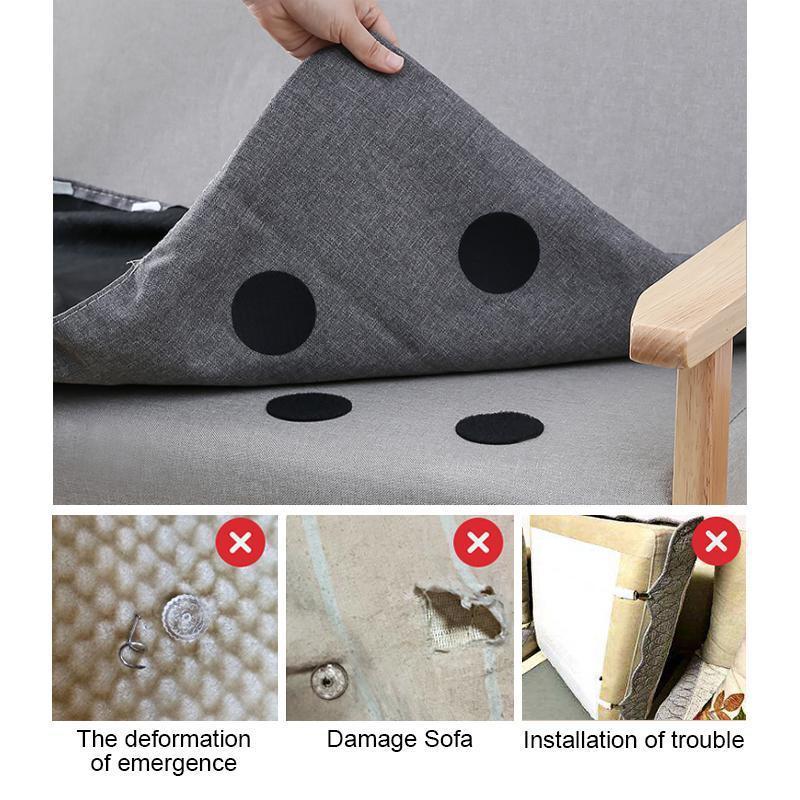 The deformation of emergence

Damage Sofa

Installation of trouble