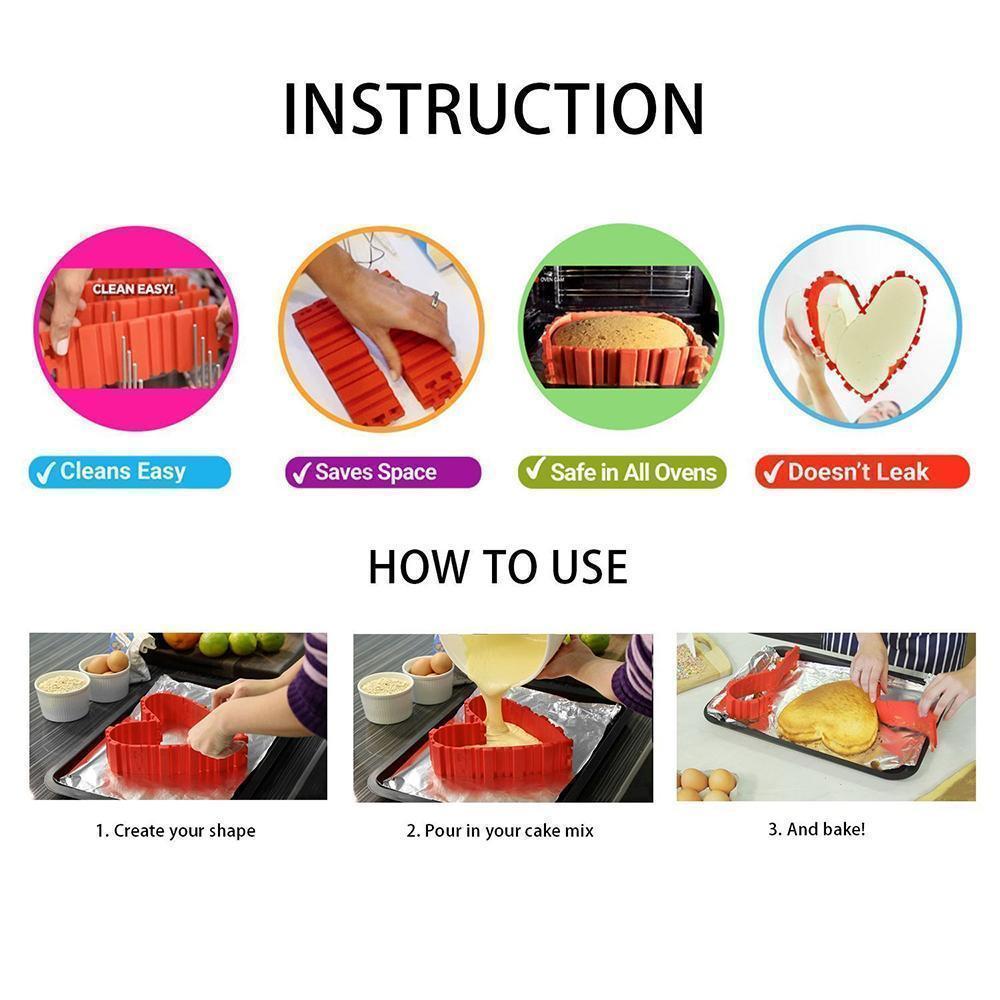 INSTRUCTION

CLEAN EASY!

✓ Cleans Easy

✓ Saves Space

✓ Safe in All Ovens

✓ Doesn't Leak

HOW TO USE

1. Create your shape

2. Pour in your cake mix

3. And bake!