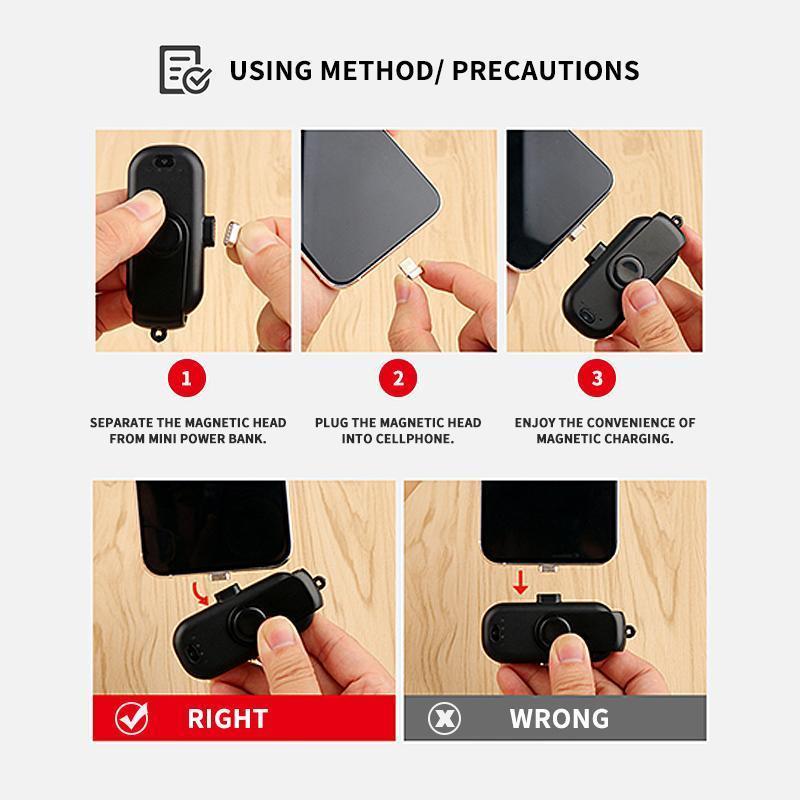 USING METHOD/ PRECAUTIONS

1

SEPARATE THE MAGNETIC HEAD FROM MINI POWER BANK.

2

PLUG THE MAGNETIC HEAD INTO CELLPHONE.

3

ENJOY THE CONVENIENCE OF MAGNETIC CHARGING.

RIGHT

WRONG