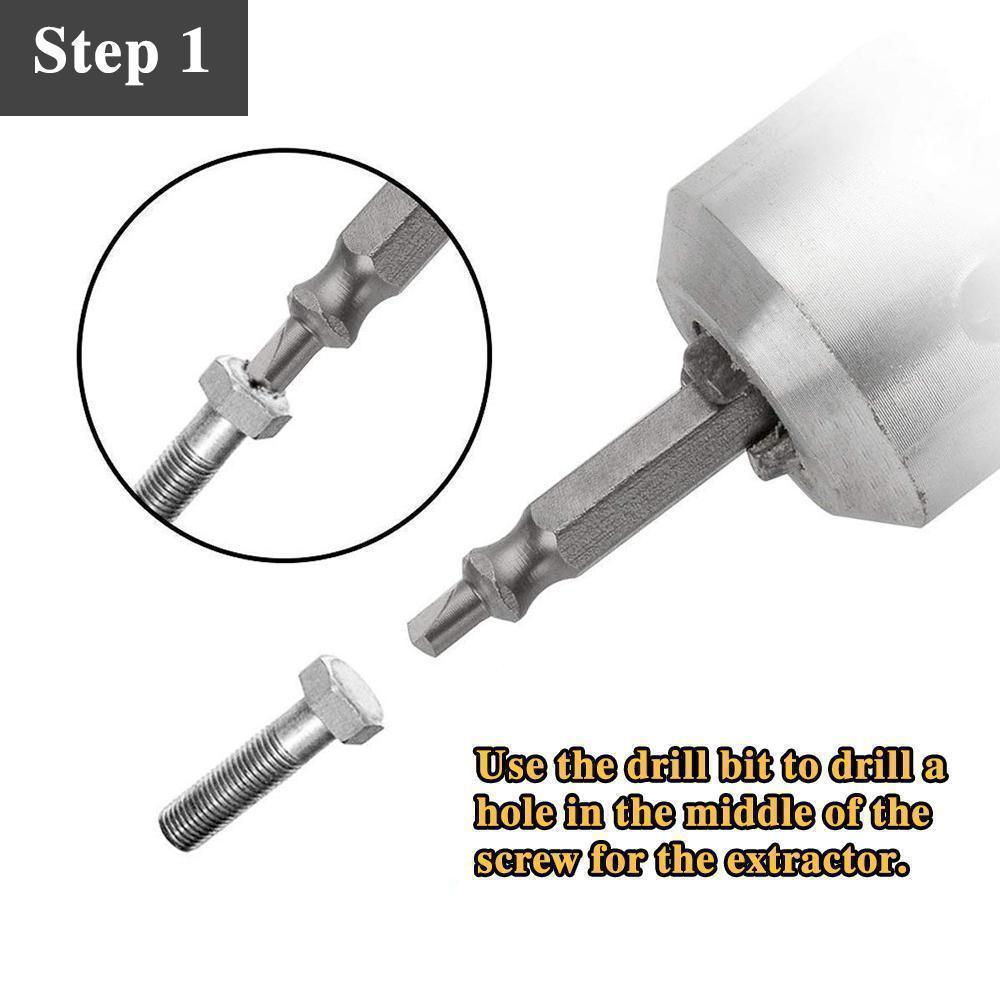 Step 1

Use the drill bit to drill a hole in the middle of the screw for the extractor.