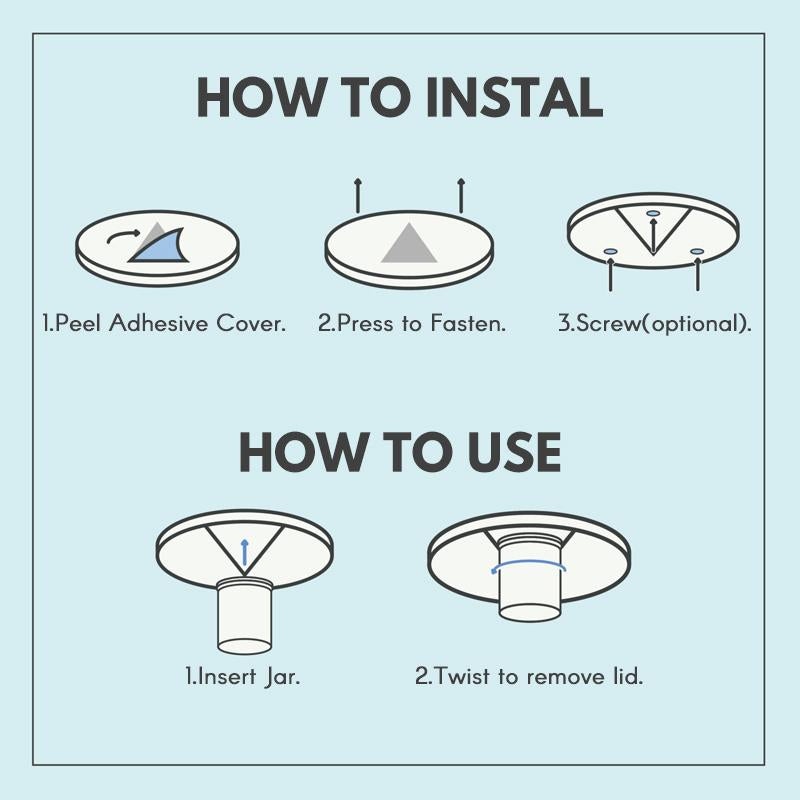 HOW TO INSTAL

1.Peel Adhesive Cover.

2.Press to Fasten.

3.Screw(optional).

HOW TO USE

1.Insert Jar.

2.Twist to remove lid.