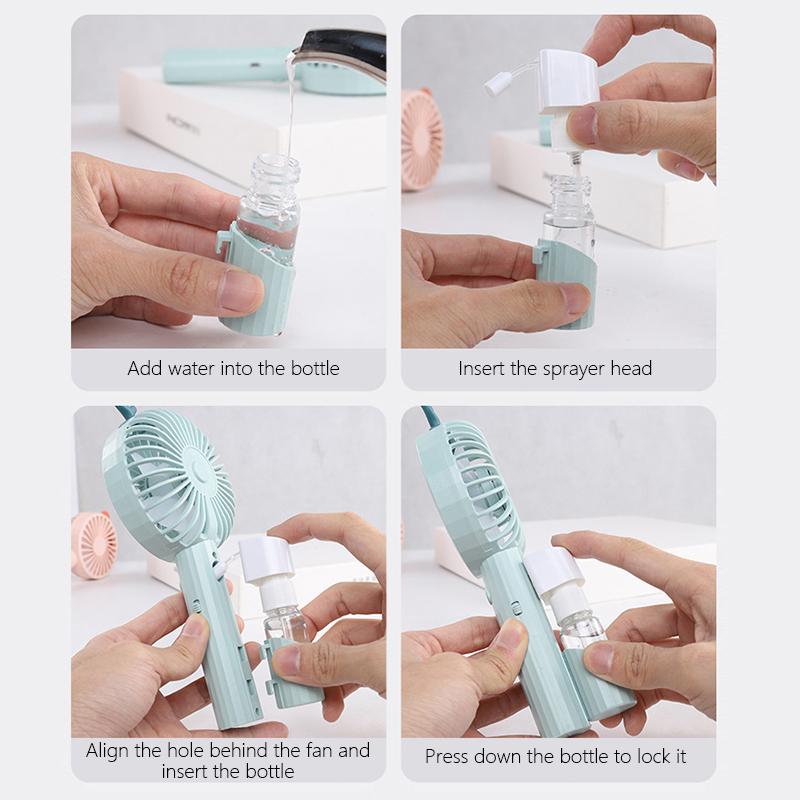 Add water into the bottle

Insert the sprayer head

Align the hole behind the fan and insert the bottle

Press down the bottle to lock it