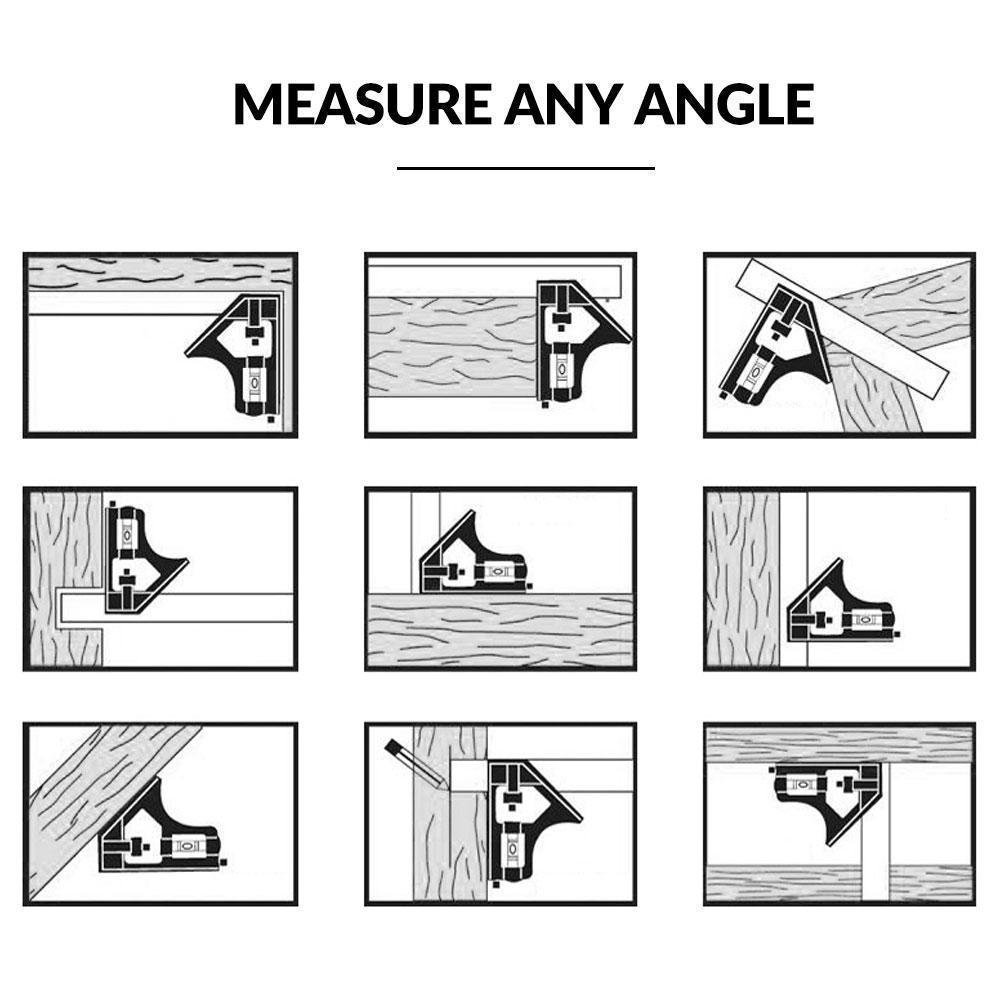 MEASURE ANY ANGLE