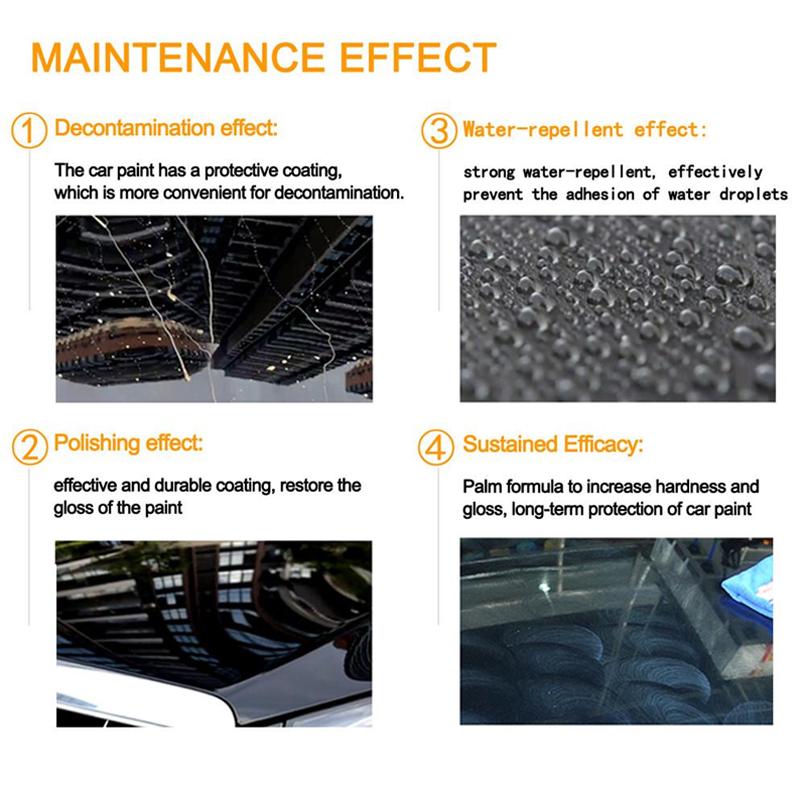 MAINTENANCE EFFECT

1 Decontamination effect:

The car paint has a protective coating, which is more convenient for decontamination.

2 Polishing effect:

effective and durable coating, restore the gloss of the paint

3 Water-repellent effect:

strong water-repellent, effectively prevent the adhesion of water droplets

4 Sustained Efficacy:

Palm formula to increase hardness and gloss, long-term protection of car paint