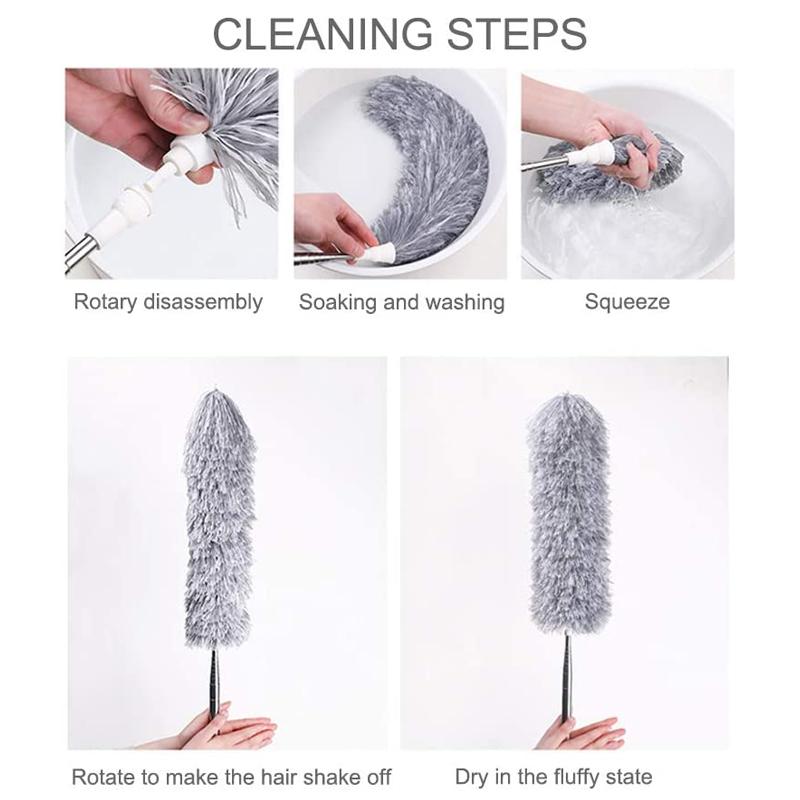 CLEANING STEPS

Rotary disassembly

Soaking and washing

Squeeze

Rotate to make the hair shake off

Dry in the fluffy state