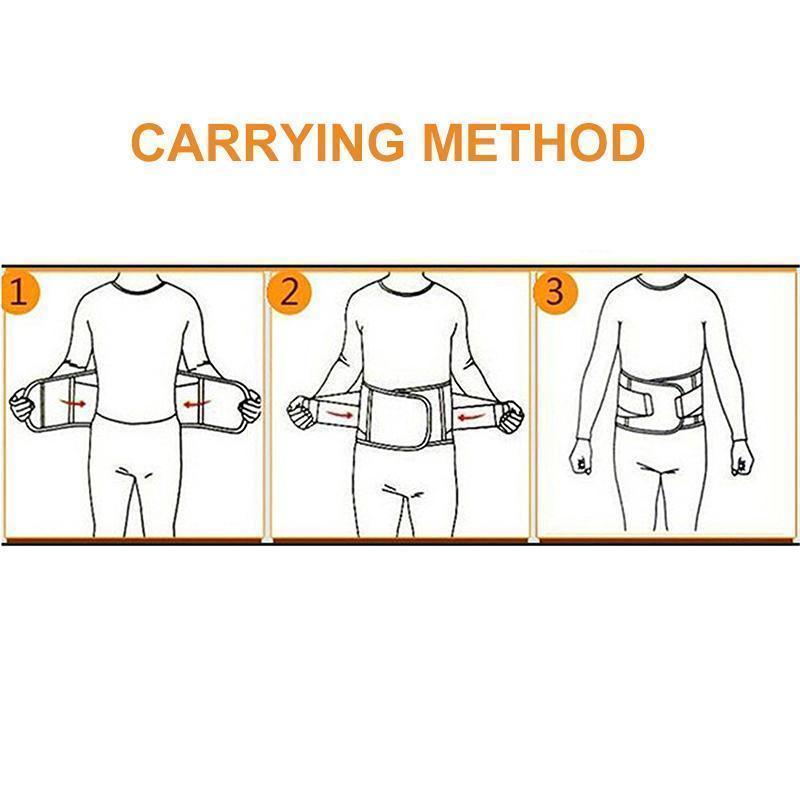 CARRYING METHOD

1

2

3