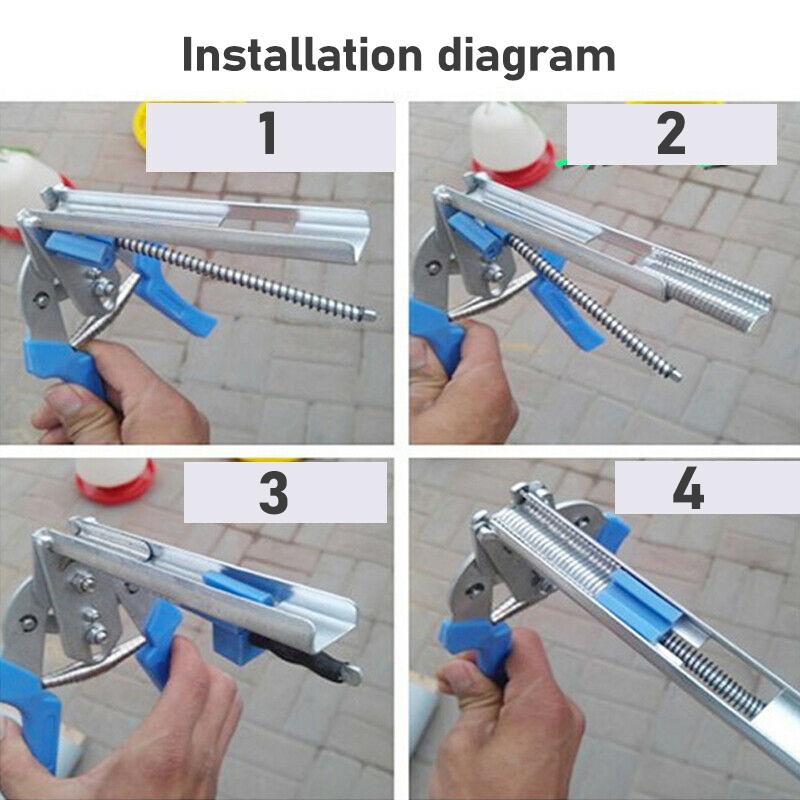 Installation diagram

1

2

3

4