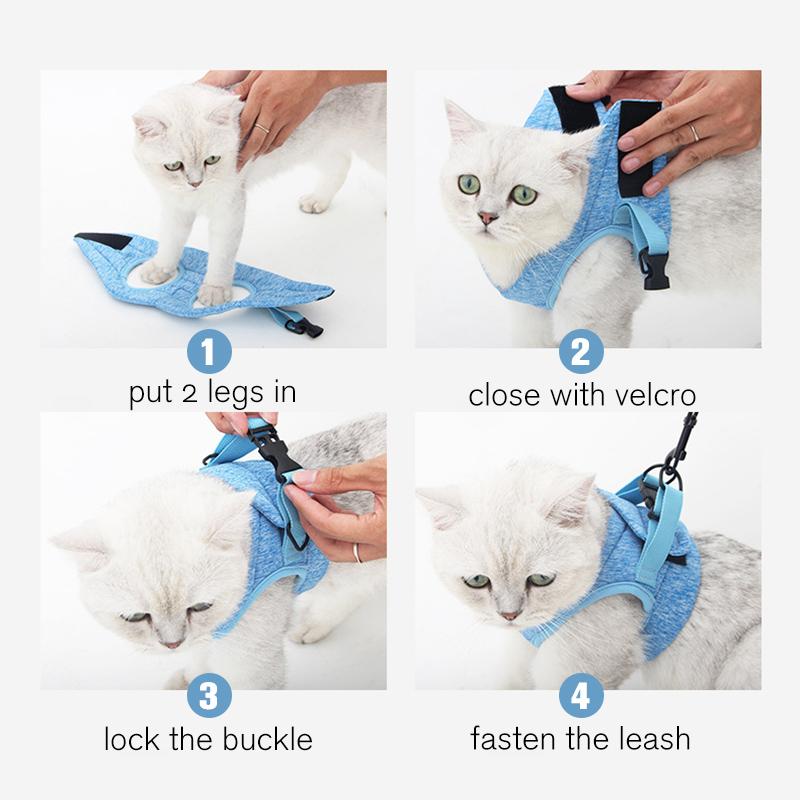 1
put 2 legs in

2
close with velcro

3
lock the buckle

4
fasten the leash