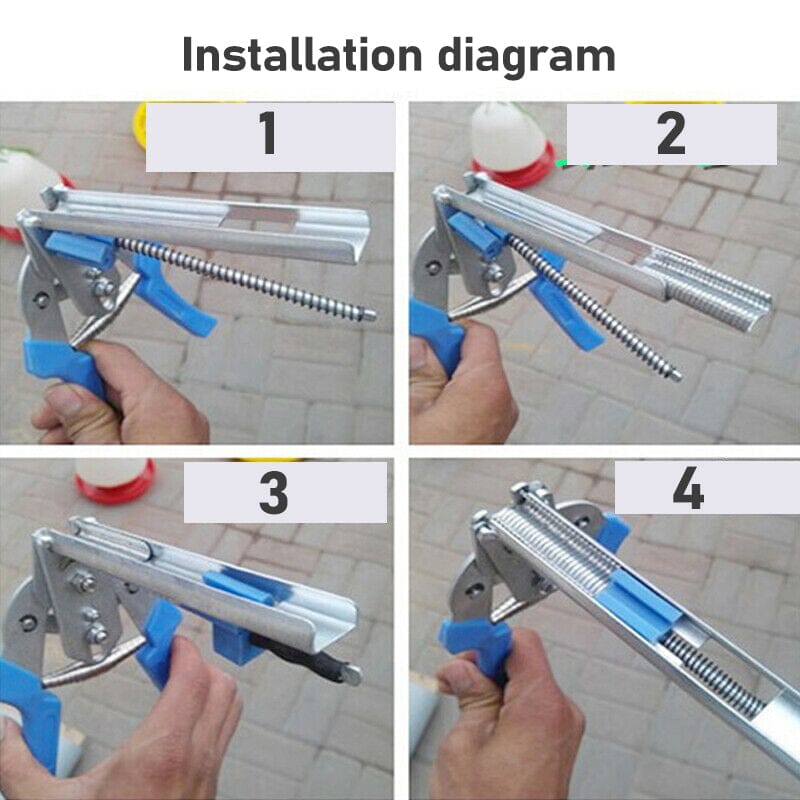 Installation diagram

1

2

3

4