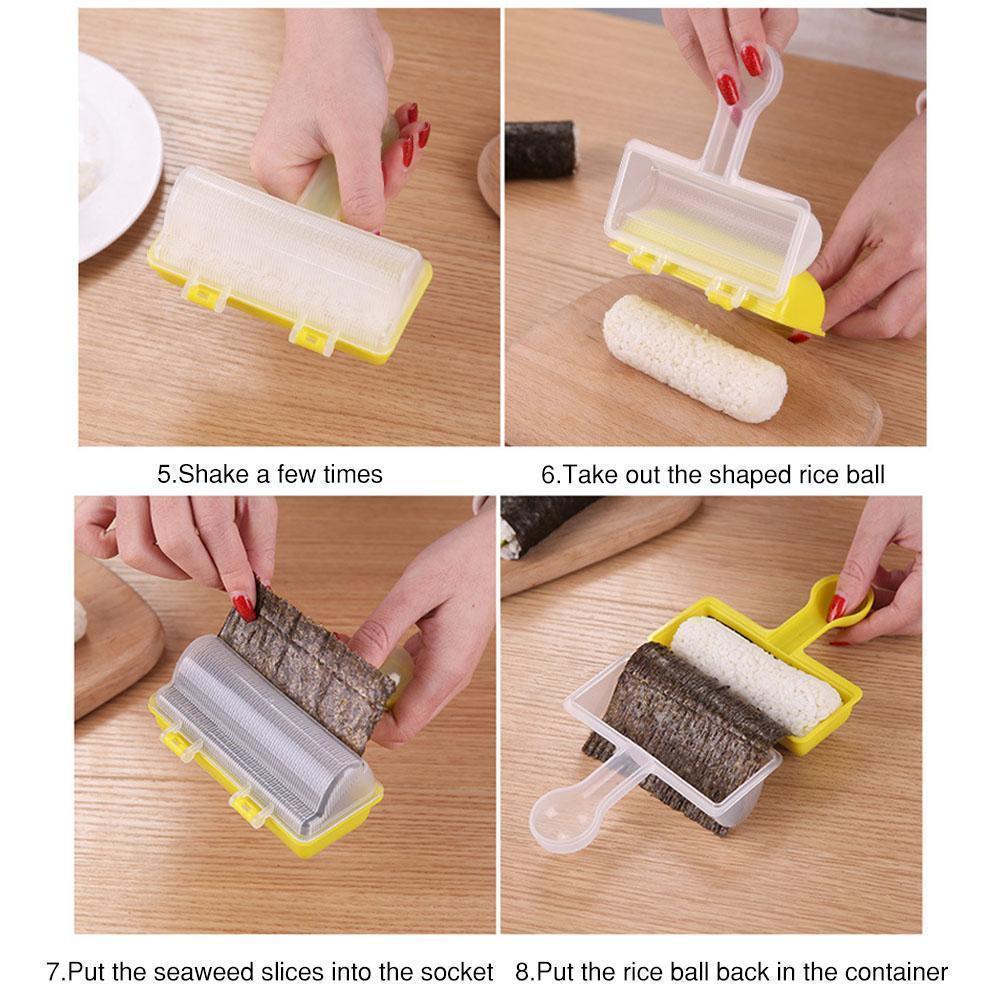 5.Shake a few times

6.Take out the shaped rice ball

7.Put the seaweed slices into the socket

8.Put the rice ball back in the container