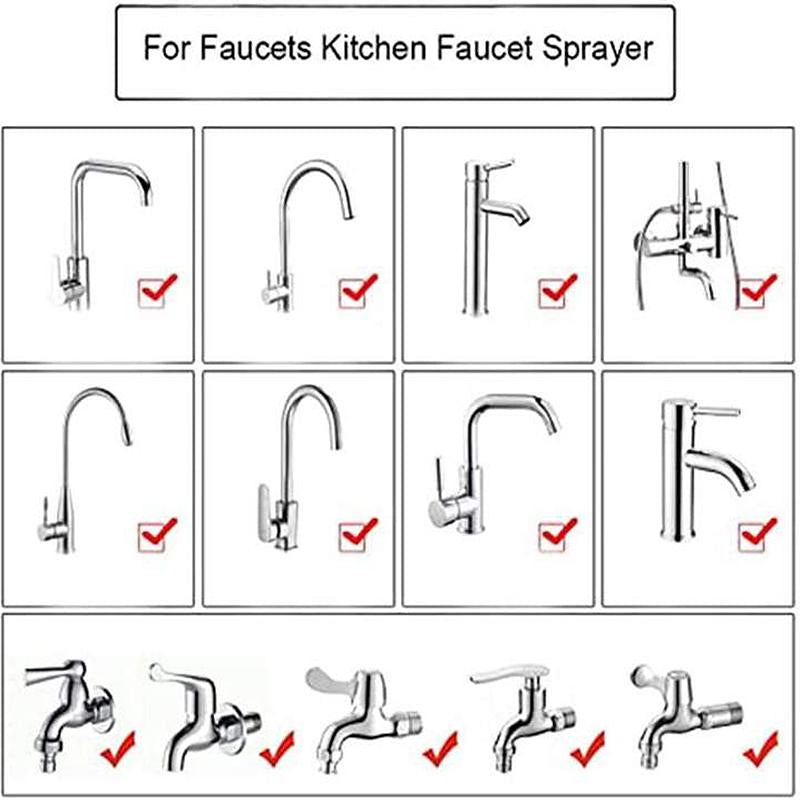 For Faucets Kitchen Faucet Sprayer