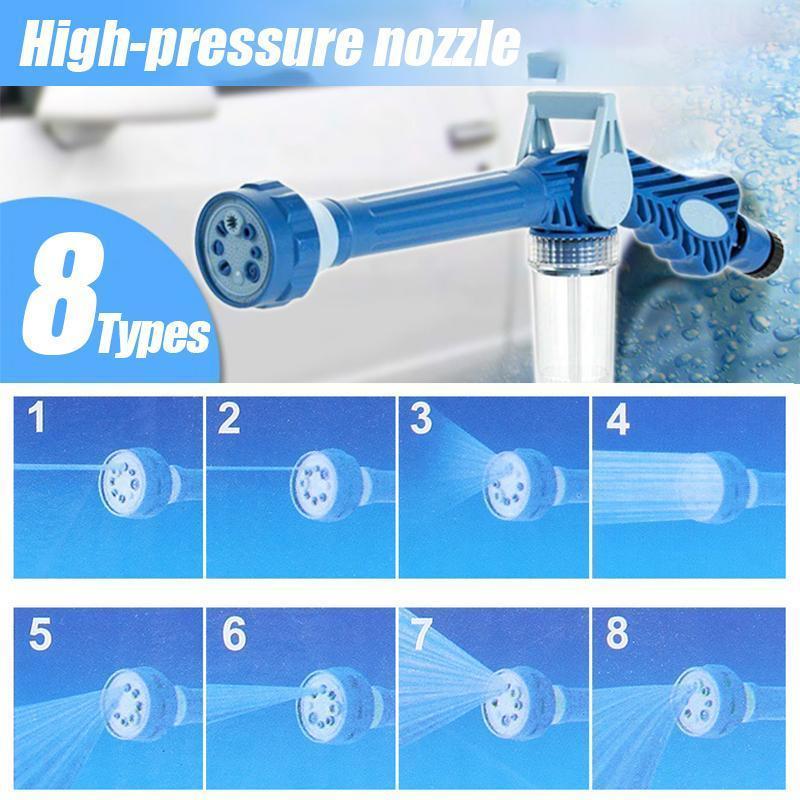 High-pressure nozzle

8 Types

1

2

3

4

5

6

7

8