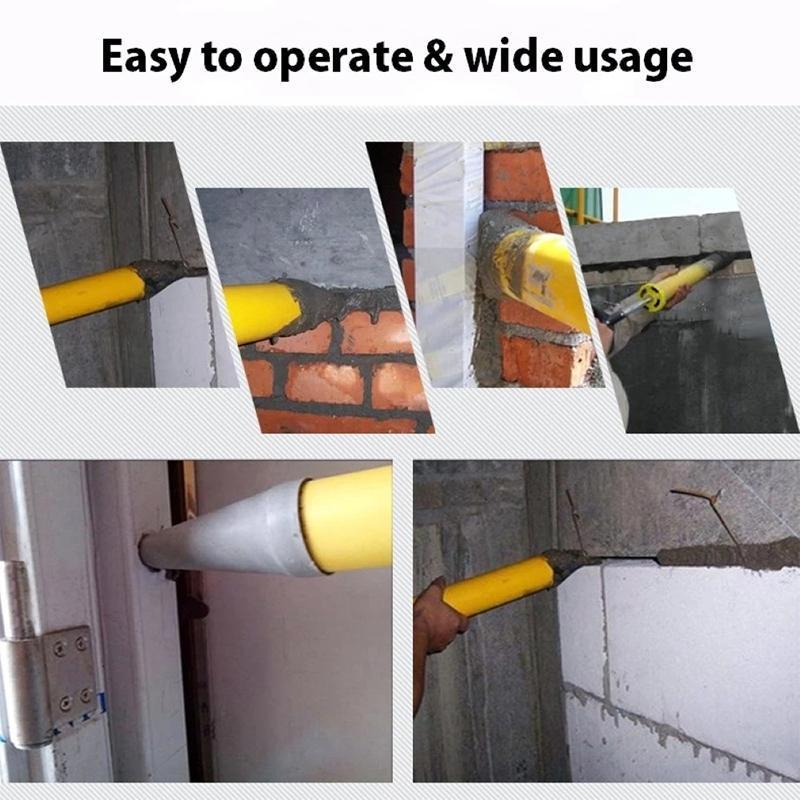 Easy to operate & wide usage