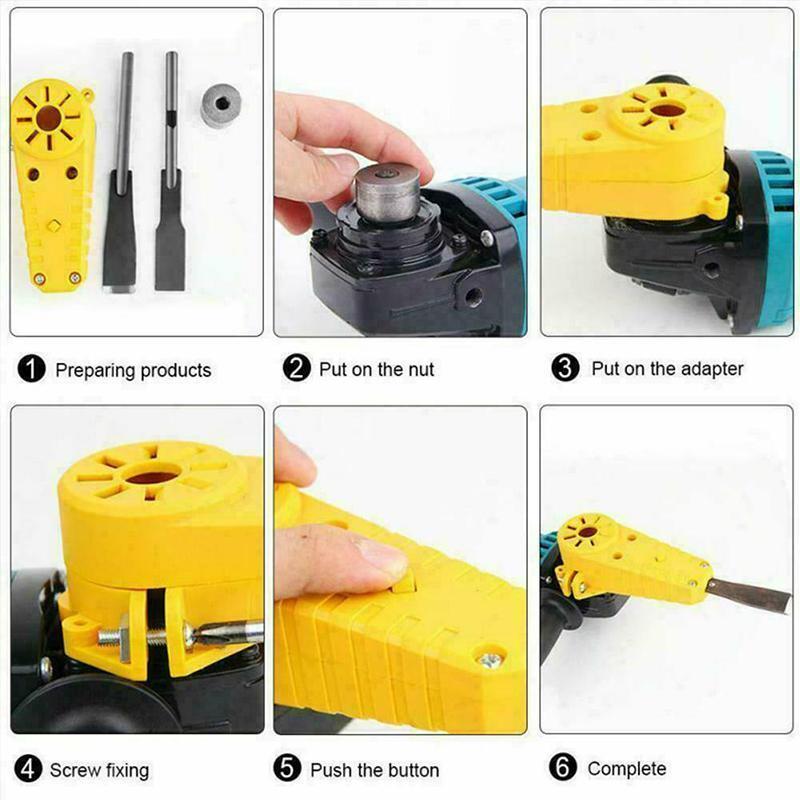 1 Preparing products

2 Put on the nut

3 Put on the adapter

4 Screw fixing

5 Push the button

6 Complete