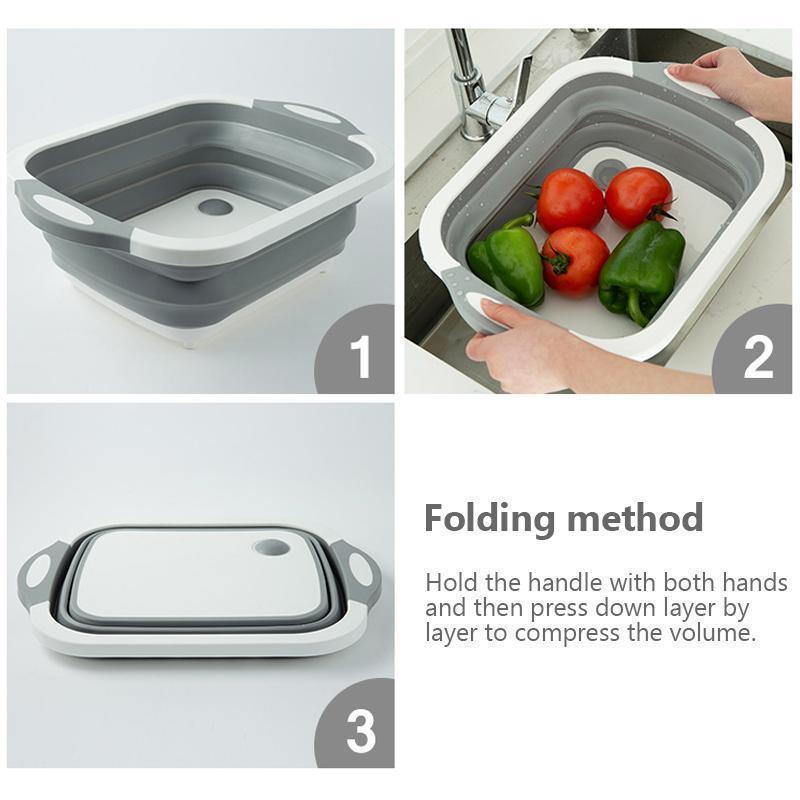 1

2

3

Folding method

Hold the handle with both hands and then press down layer by layer to compress the volume.