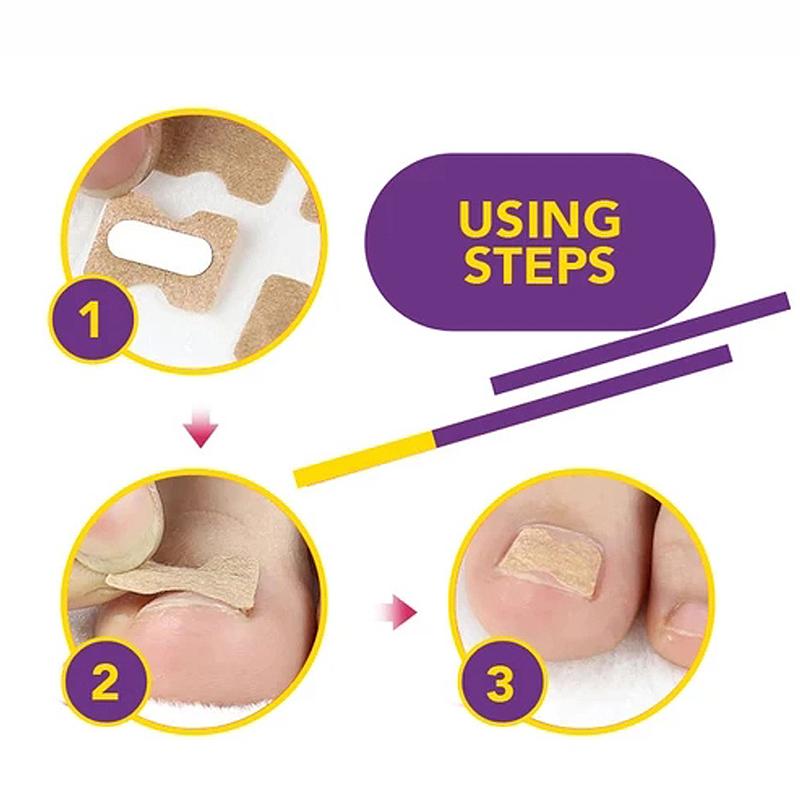 USING STEPS

1

2

3