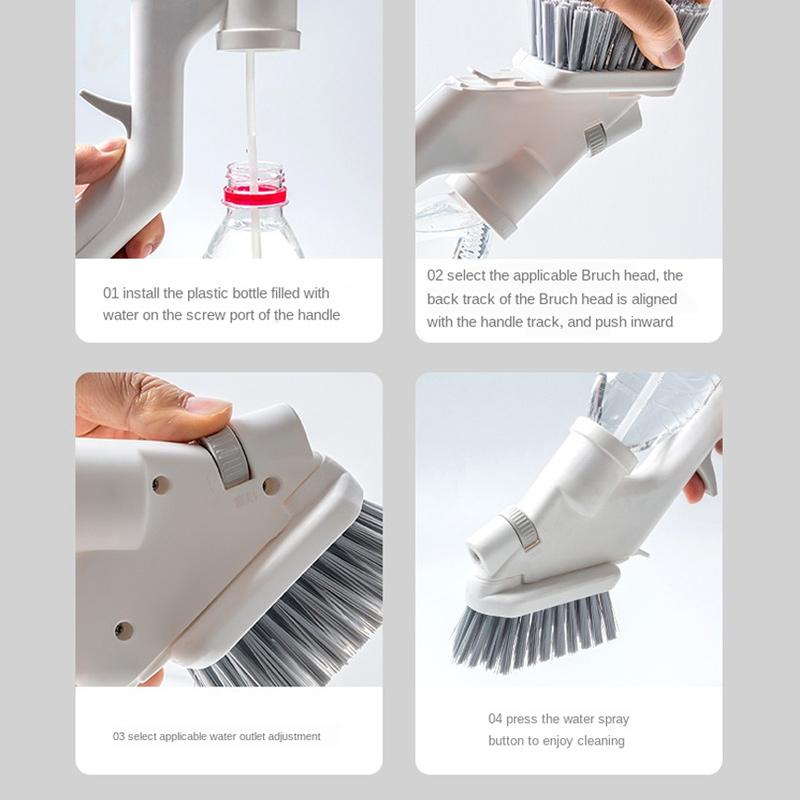 01 install the plastic bottle filled with water on the screw port of the handle

02 select the applicable Bruch head, the back track of the Bruch head is aligned with the handle track, and push inward

03 select applicable water outlet adjustment

04 press the water spray button to enjoy cleaning