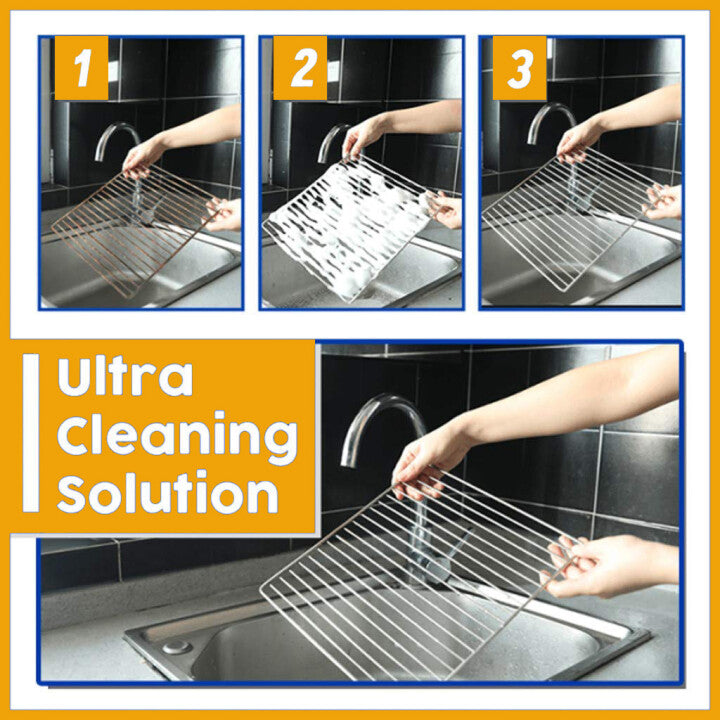 1

2

3

Ultra Cleaning Solution