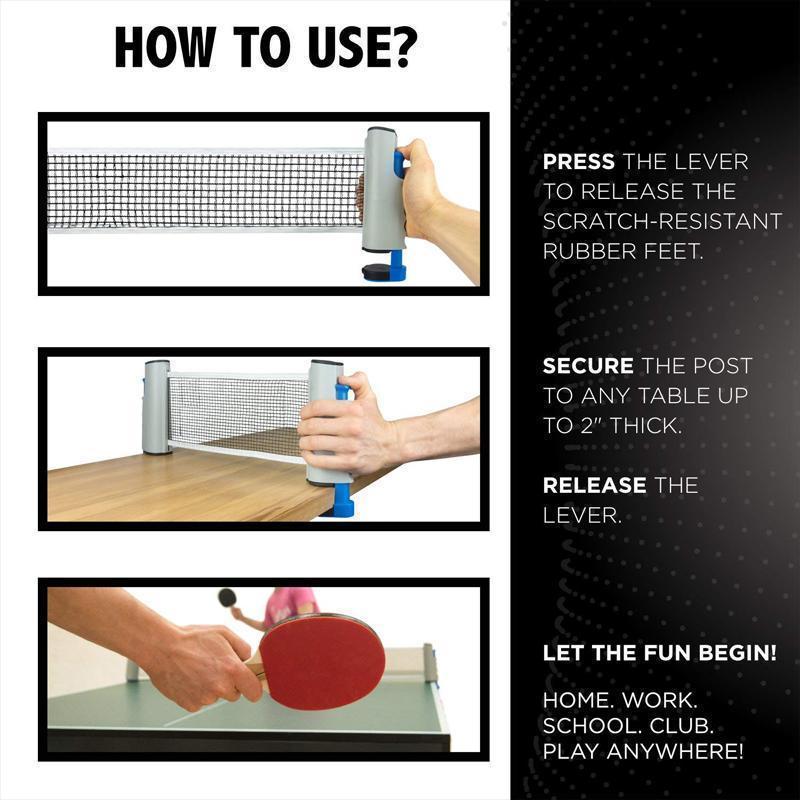 HOW TO USE?

PRESS THE LEVER TO RELEASE THE SCRATCH-RESISTANT RUBBER FEET.

SECURE THE POST TO ANY TABLE UP TO 2" THICK.

RELEASE THE LEVER.

LET THE FUN BEGIN!

HOME. WORK. SCHOOL. CLUB. PLAY ANYWHERE!