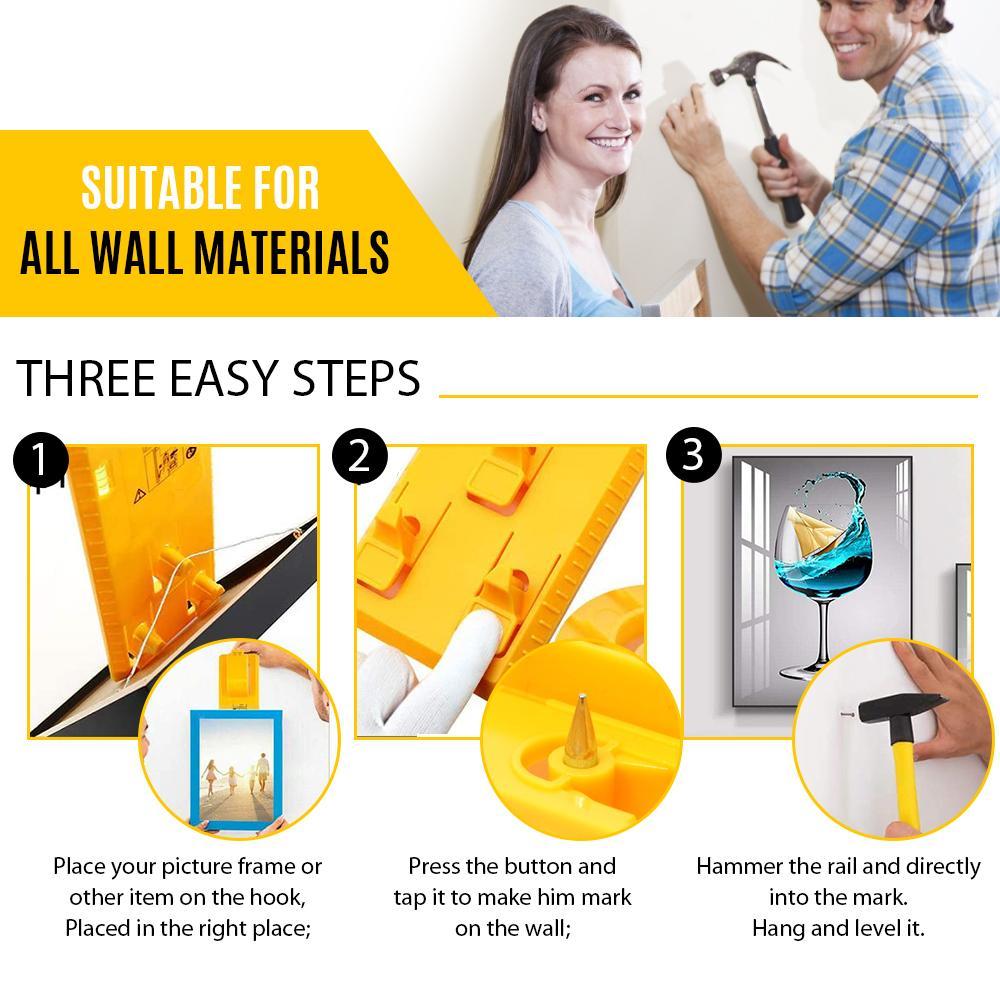 SUITABLE FOR
ALL WALL MATERIALS

THREE EASY STEPS

1

Place your picture frame or other item on the hook, Placed in the right place;

2

Press the button and tap it to make him mark on the wall;

3

Hammer the rail and directly into the mark. Hang and level it.