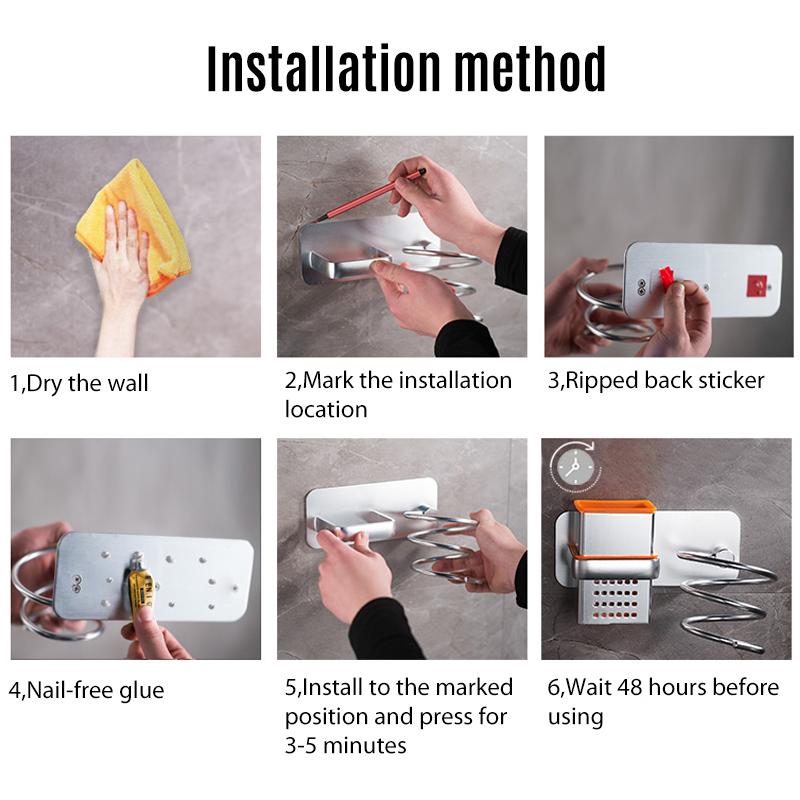 Installation method

1,Dry the wall

2,Mark the installation location

3,Ripped back sticker

4,Nail-free glue

5,Install to the marked position and press for 3-5 minutes

6,Wait 48 hours before using