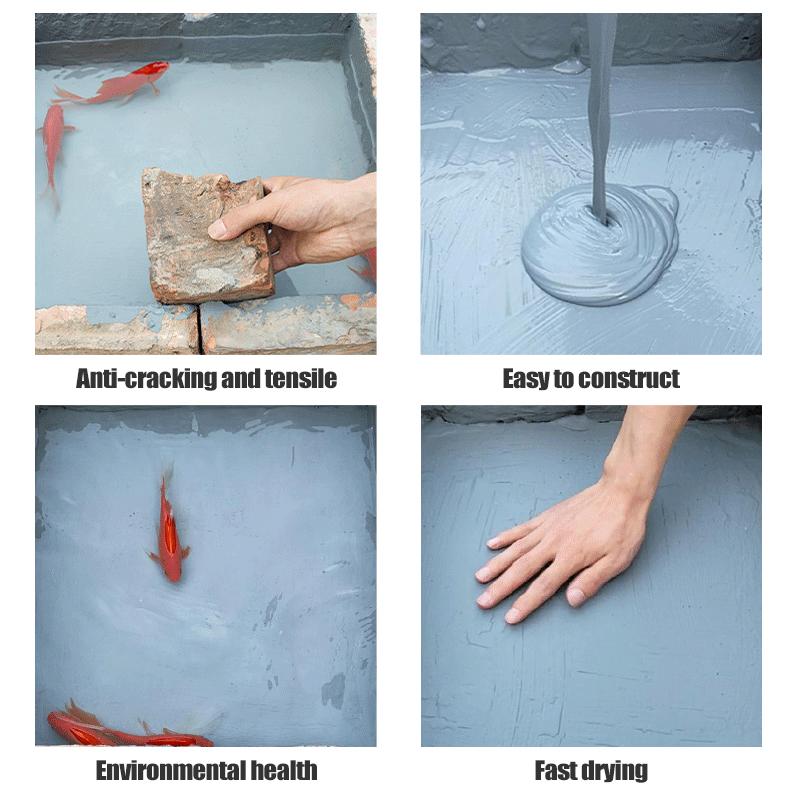 Anti-cracking and tensile

Easy to construct

Environmental health

Fast drying